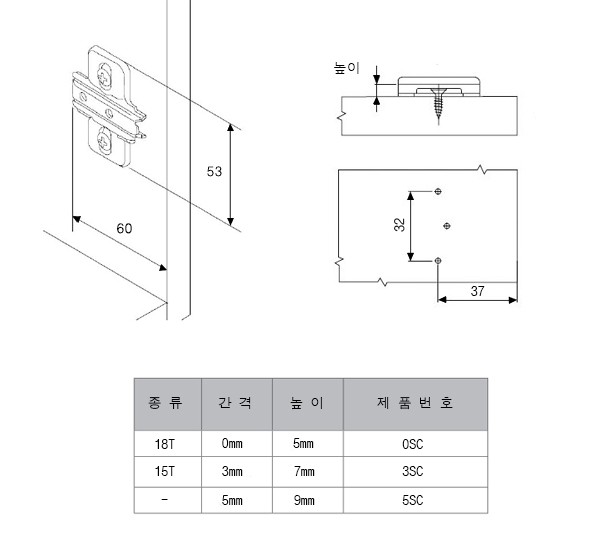 53

60

높이

32

37

| 종 류 | 간 격 | 높 이 | 제 품 번 호 |
|---|---|---|---|
| 18T | 0mm | 5mm | 0SC |
| 15T | 3mm | 7mm | 3SC |
| - | 5mm | 9mm | 5SC |