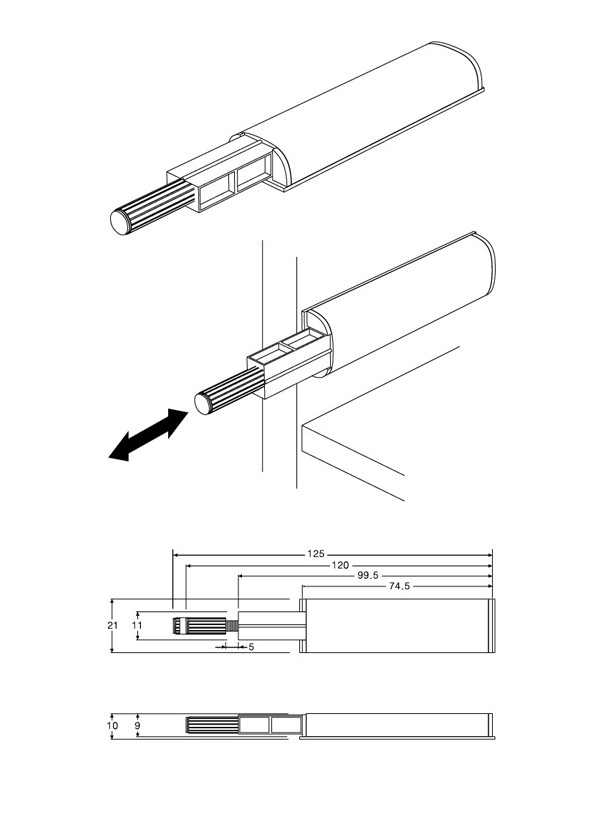 125
120
99.5
74.5
21
11
5
10
9