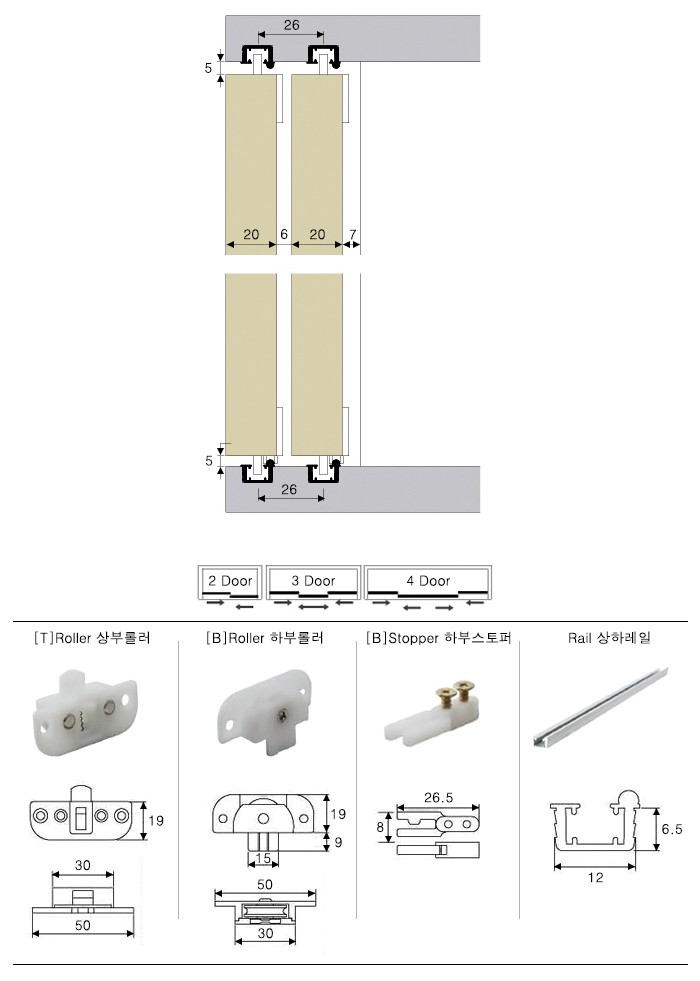 26
5
20
6
20
7
5
26

2 Door
3 Door
4 Door

[T]Roller 상부롤러
19
30
50

[B]Roller 하부롤러
19
9
15
50
30

[B]Stopper 하부스토퍼
26.5
8

Rail 상하레일
6.5
12