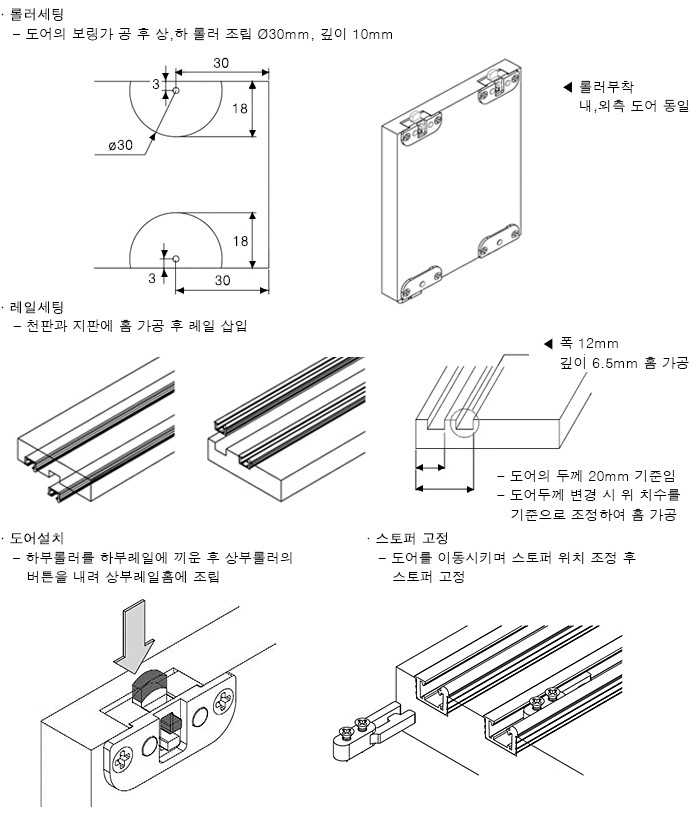 · 롤러세팅
– 도어의 보링가 공 후 상,하 롤러 조립 Ø30mm, 깊이 10mm

30
3
18
ø30
18
3
30

◀ 롤러부착
내,외측 도어 동일

· 레일세팅
– 천판과 지판에 홈 가공 후 레일 삽입

◀ 폭 12mm
깊이 6.5mm 홈 가공

– 도어의 두께 20mm 기준임
– 도어두께 변경 시 위 치수를 기준으로 조정하여 홈 가공

· 도어설치
– 하부롤러를 하부레일에 끼운 후 상부롤러의 버튼을 내려 상부레일홈에 조립

· 스토퍼 고정
– 도어를 이동시키며 스토퍼 위치 조정 후 스토퍼 고정