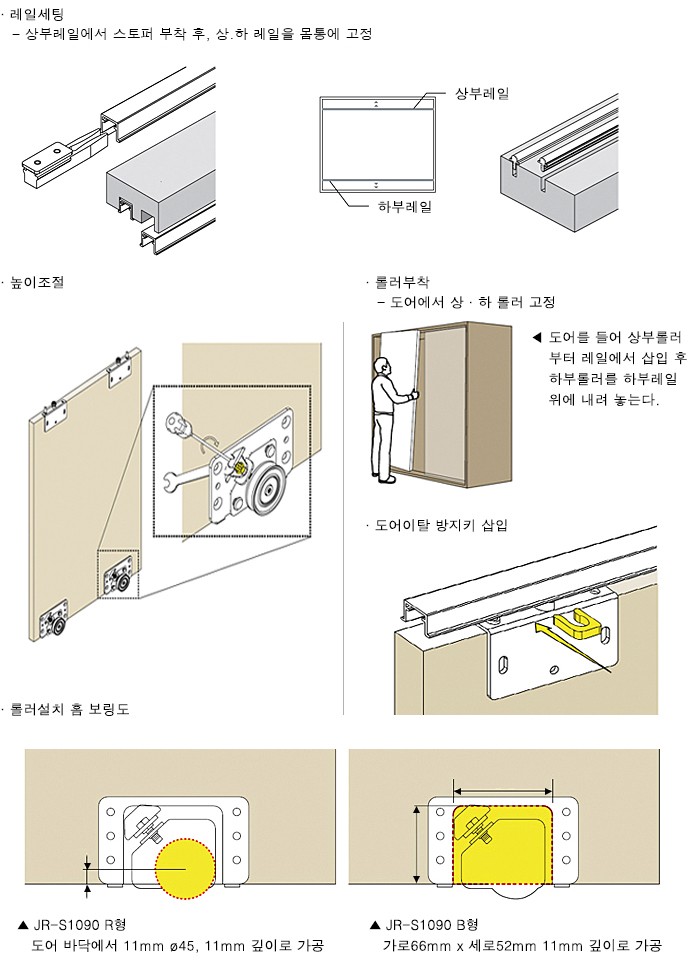 · 레일세팅
– 상부레일에서 스토퍼 부착 후, 상.하 레일을 몸통에 고정

상부레일

하부레일

· 높이조절

· 롤러부착
– 도어에서 상 · 하 롤러 고정

◀ 도어를 들어 상부롤러 부터 레일에서 삽입 후 하부롤러를 하부레일 위에 내려 놓는다.

· 도어이탈 방지키 삽입

· 롤러설치 홈 보링도

▲ JR-S1090 R형
도어 바닥에서 11mm ø45, 11mm 깊이로 가공

▲ JR-S1090 B형
가로66mm x 세로52mm 11mm 깊이로 가공