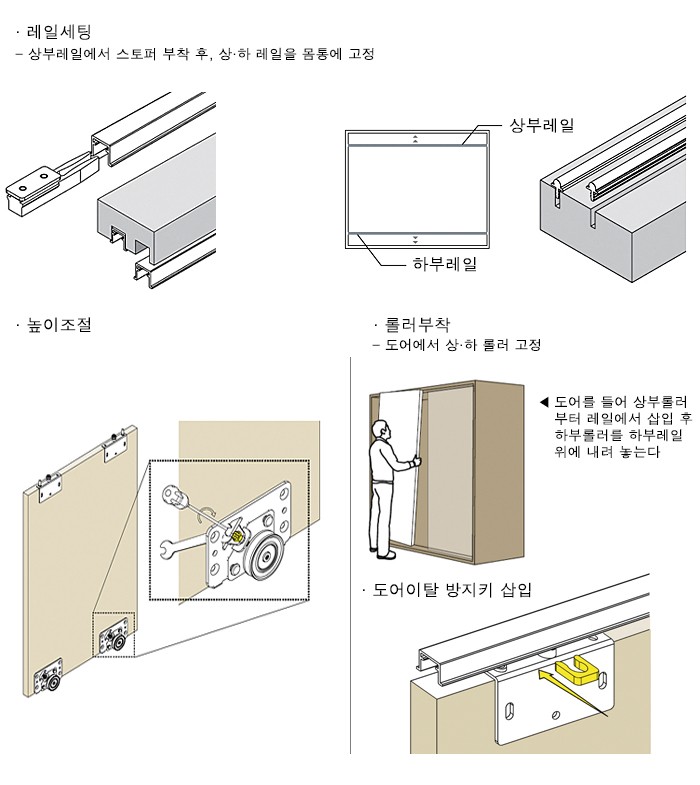 · 레일세팅
– 상부레일에서 스토퍼 부착 후, 상·하 레일을 몸통에 고정

상부레일

하부레일

· 높이조절

· 롤러부착
– 도어에서 상·하 롤러 고정

◀ 도어를 들어 상부롤러 부터 레일에서 삽입 후 하부롤러를 하부레일 위에 내려 놓는다

· 도어이탈 방지키 삽입