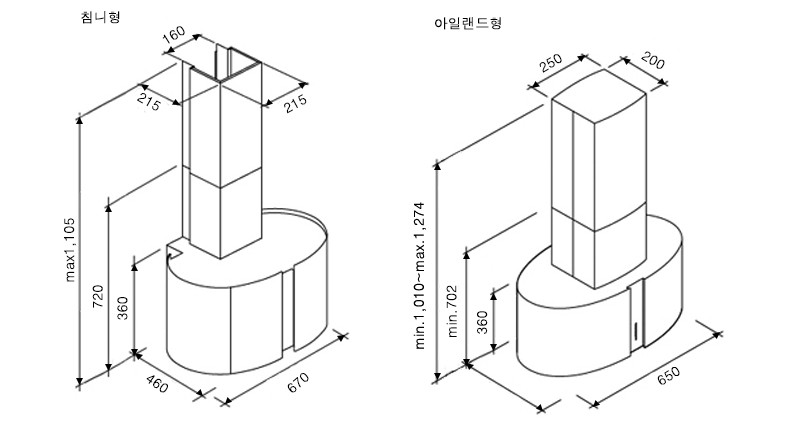 침니형

160
215
215
max1,105
720
360
460
670

아일랜드형

250
200
min.1,010~max.1,274
min.702
360
650