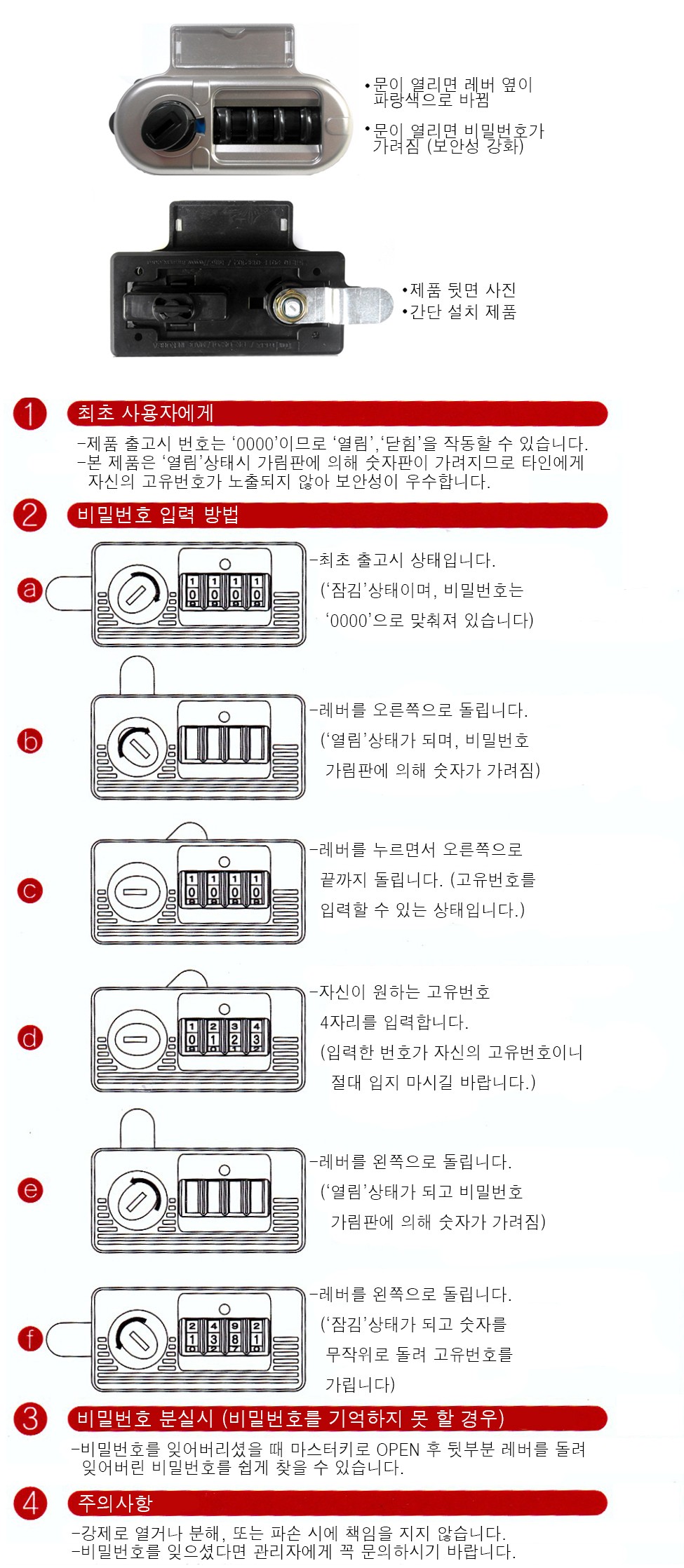 •문이 열리면 레버 옆이 파랑색으로 바뀜

•문이 열리면 비밀번호가 가려짐 (보안성 강화)

•제품 뒷면 사진
•간단 설치 제품

1 최초 사용자에게

-제품 출고시 번호는 '0000'이므로 '열림','닫힘'을 작동할 수 있습니다.
-본 제품은 '열림'상태시 가림판에 의해 숫자판이 가려지므로 타인에게 자신의 고유번호가 노출되지 않아 보안성이 우수합니다.

2 비밀번호 입력 방법

a
-최초 출고시 상태입니다.
('잠김'상태이며, 비밀번호는 '0000'으로 맞춰져 있습니다)

b
-레버를 오른쪽으로 돌립니다.
('열림'상태가 되며, 비밀번호 가림판에 의해 숫자가 가려짐)

c
-레버를 누르면서 오른쪽으로 끝까지 돌립니다. (고유번호를 입력할 수 있는 상태입니다.)

d
-자신이 원하는 고유번호 4자리를 입력합니다.
(입력한 번호가 자신의 고유번호이니 절대 잊지 마시길 바랍니다.)

e
-레버를 왼쪽으로 돌립니다.
('열림'상태가 되고 비밀번호 가림판에 의해 숫자가 가려짐)

f
-레버를 왼쪽으로 돌립니다.
('잠김'상태가 되고 숫자를 무작위로 돌려 고유번호를 가립니다)

3 비밀번호 분실시 (비밀번호를 기억하지 못 할 경우)

-비밀번호를 잊어버리셨을 때 마스터키로 OPEN 후 뒷부분 레버를 돌려 잊어버린 비밀번호를 쉽게 찾을 수 있습니다.

4 주의사항

-강제로 열거나 분해, 또는 파손 시에 책임을 지지 않습니다.
-비밀번호를 잊으셨다면 관리자에게 꼭 문의하시기 바랍니다.