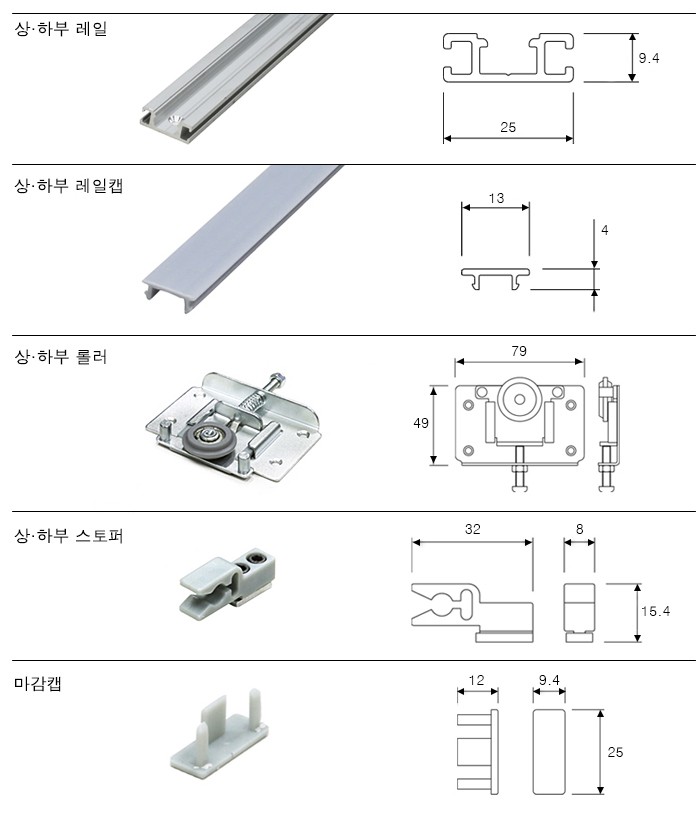 상·하부 레일

9.4

25

상·하부 레일캡

13

4

상·하부 롤러

79

49

상·하부 스토퍼

32

8

15.4

마감캡

12

9.4

25