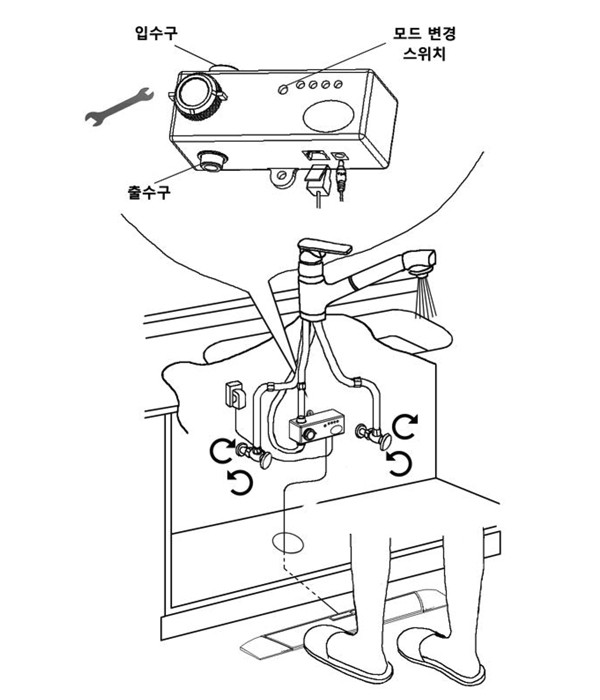 입수구

모드 변경 스위치

출수구