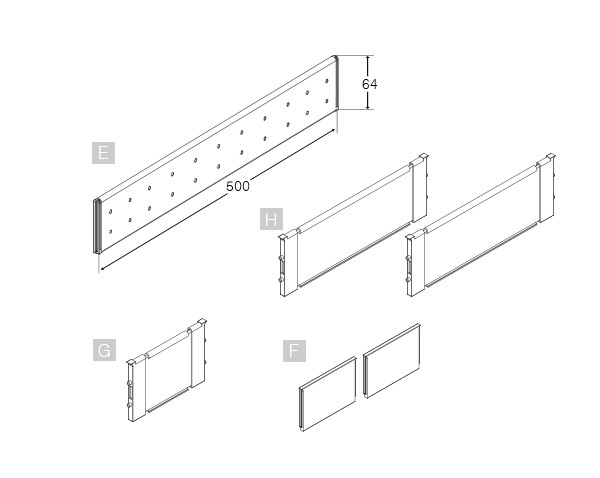 64

E

500

H

G

F