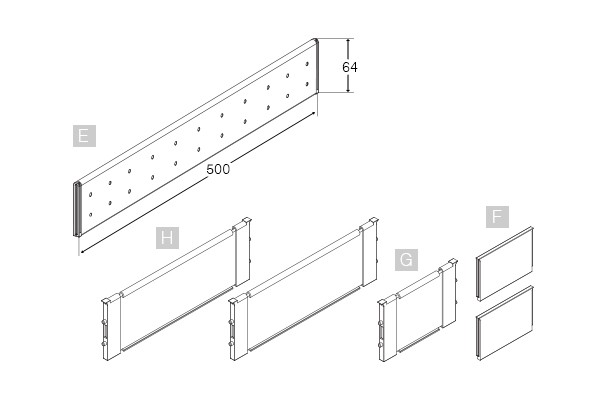 64

E

500

H

F

G