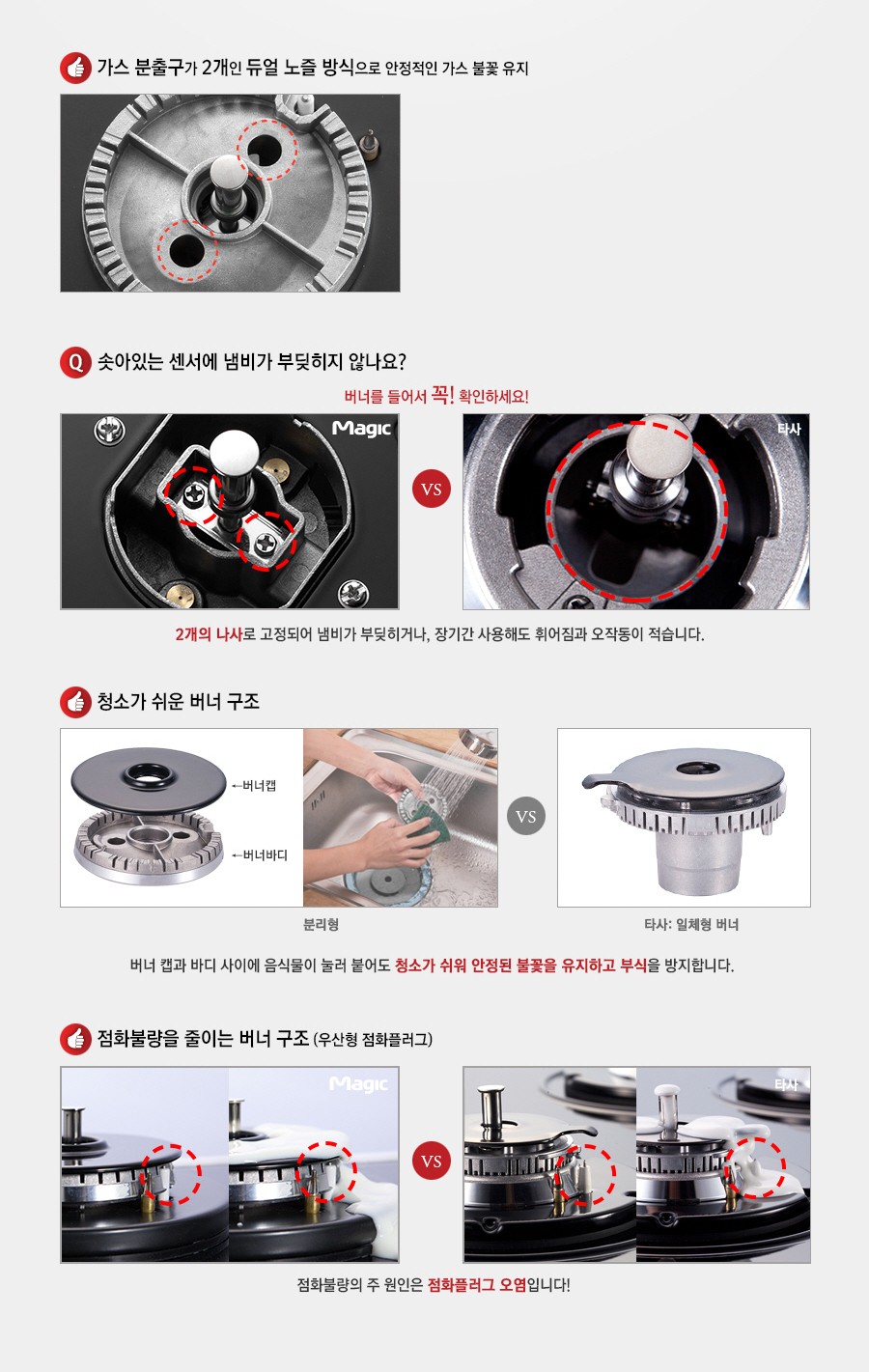 가스 분출구가 2개인 듀얼 노즐 방식으로 안정적인 가스 불꽃 유지

Q 솟아있는 센서에 냄비가 부딪히지 않나요?

버너를 들어서 꼭! 확인하세요!

Magic

VS

타사

2개의 나사로 고정되어 냄비가 부딪히거나, 장기간 사용해도 휘어짐과 오작동이 적습니다.

청소가 쉬운 버너 구조

←버너캡

←버너바디

VS

분리형

타사: 일체형 버너

버너 캡과 바디 사이에 음식물이 눌러 붙어도 청소가 쉬워 안정된 불꽃을 유지하고 부식을 방지합니다.

점화불량을 줄이는 버너 구조 (우산형 점화플러그)

Magic

VS

타사

점화불량의 주 원인은 점화플러그 오염입니다!