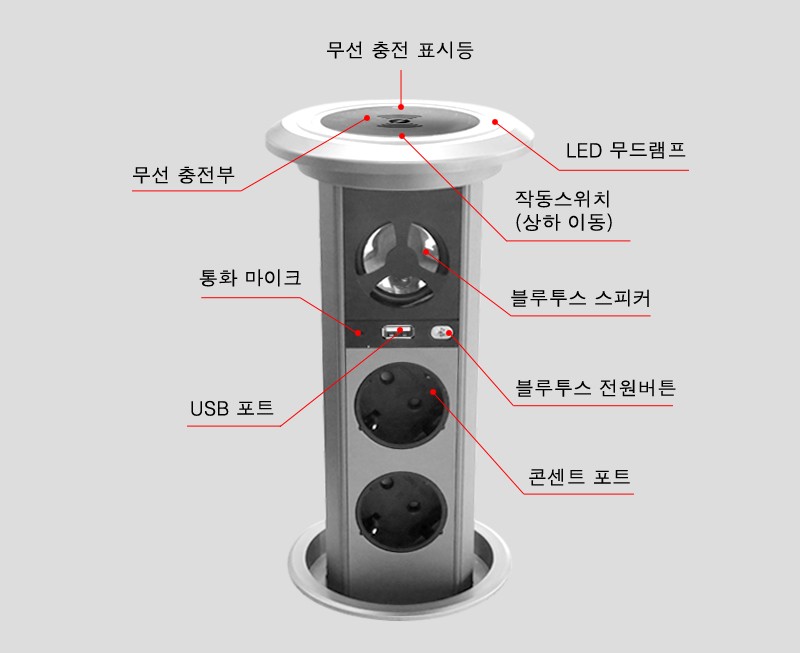 무선 충전 표시등

LED 무드램프

무선 충전부

작동스위치
(상하 이동)

통화 마이크

블루투스 스피커

블루투스 전원버튼

USB 포트

콘센트 포트